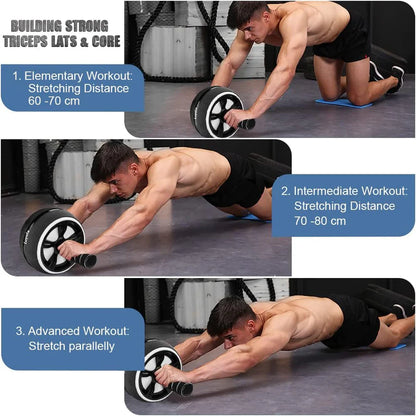 BUILDING STRONG TRICEPS LATS & CORE

1. Elementary Workout: Stretching Distance 60 -70 cm

2. Intermediate Workout: Stretching Distance 70 -80 cm

3. Advanced Workout: Stretch parallelly